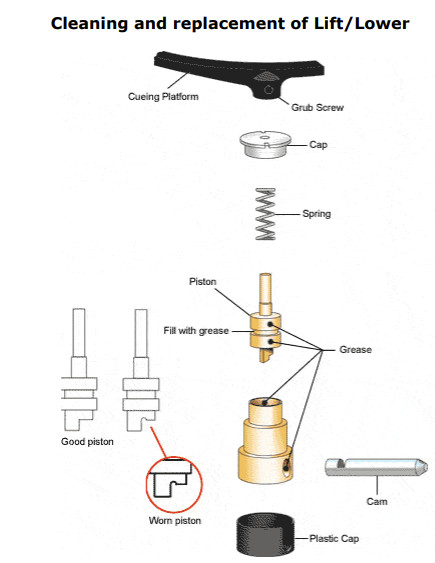 Cleaning and replacement of Lift/Lower

Cueing Platform

Grub Screw

Cap

Spring

Piston

Fill with grease

Grease

Good piston

Worn piston

Cam

Plastic Cap