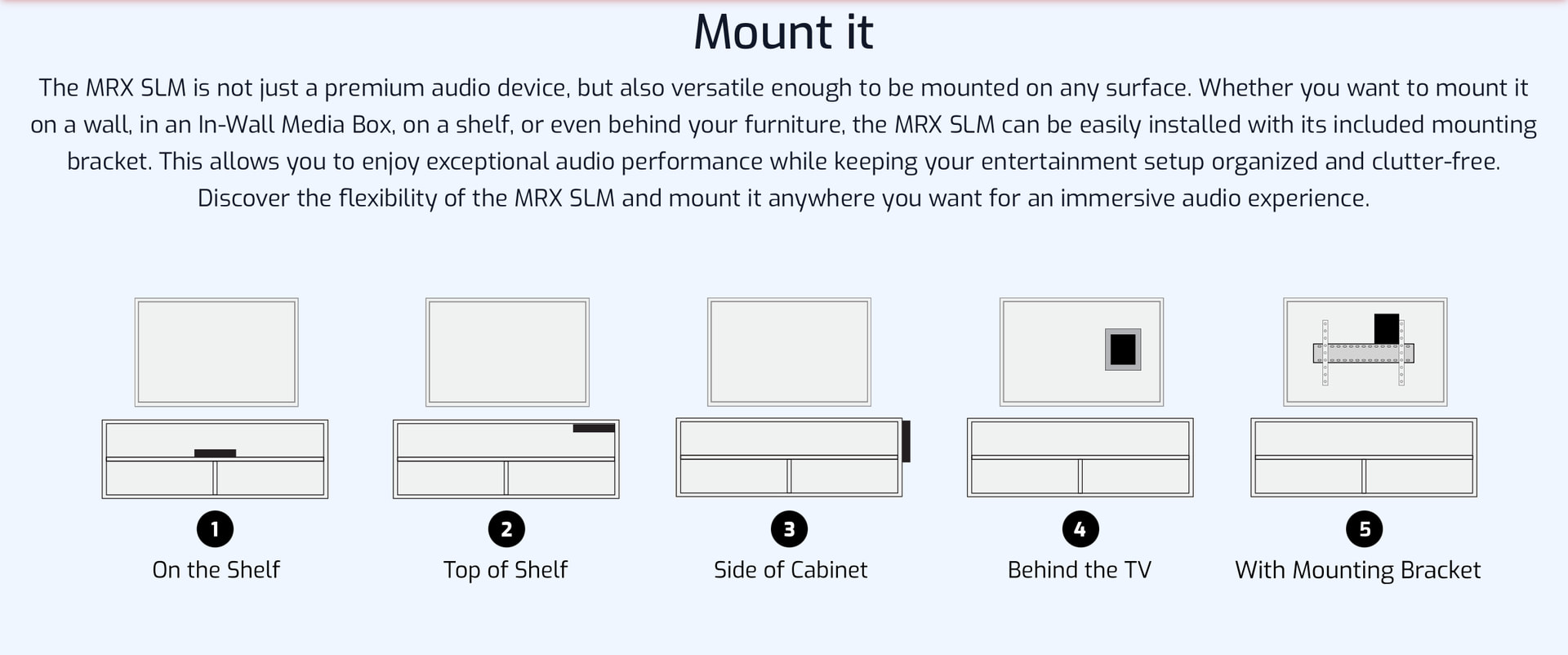 Mount it

The MRX SLM is not just a premium audio device, but also versatile enough to be mounted on any surface. Whether you want to mount it on a wall, in an In-Wall Media Box, on a shelf, or even behind your furniture, the MRX SLM can be easily installed with its included mounting bracket. This allows you to enjoy exceptional audio performance while keeping your entertainment setup organized and clutter-free. Discover the flexibility of the MRX SLM and mount it anywhere you want for an immersive audio experience.

1
On the Shelf

2
Top of Shelf

3
Side of Cabinet

4
Behind the TV

5
With Mounting Bracket