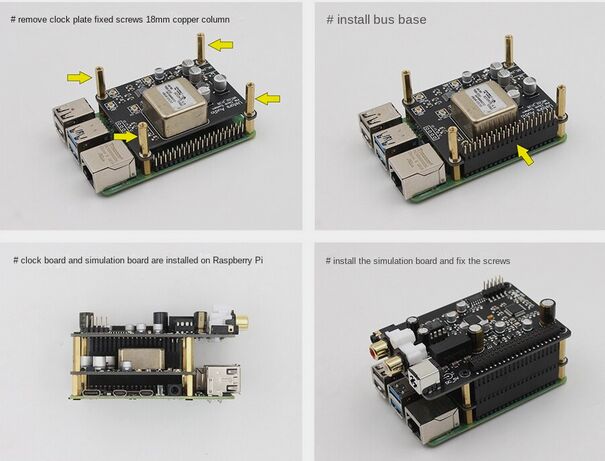 # remove clock plate fixed screws 18mm copper column

# install bus base

# clock board and simulation board are installed on Raspberry Pi

# install the simulation board and fix the screws