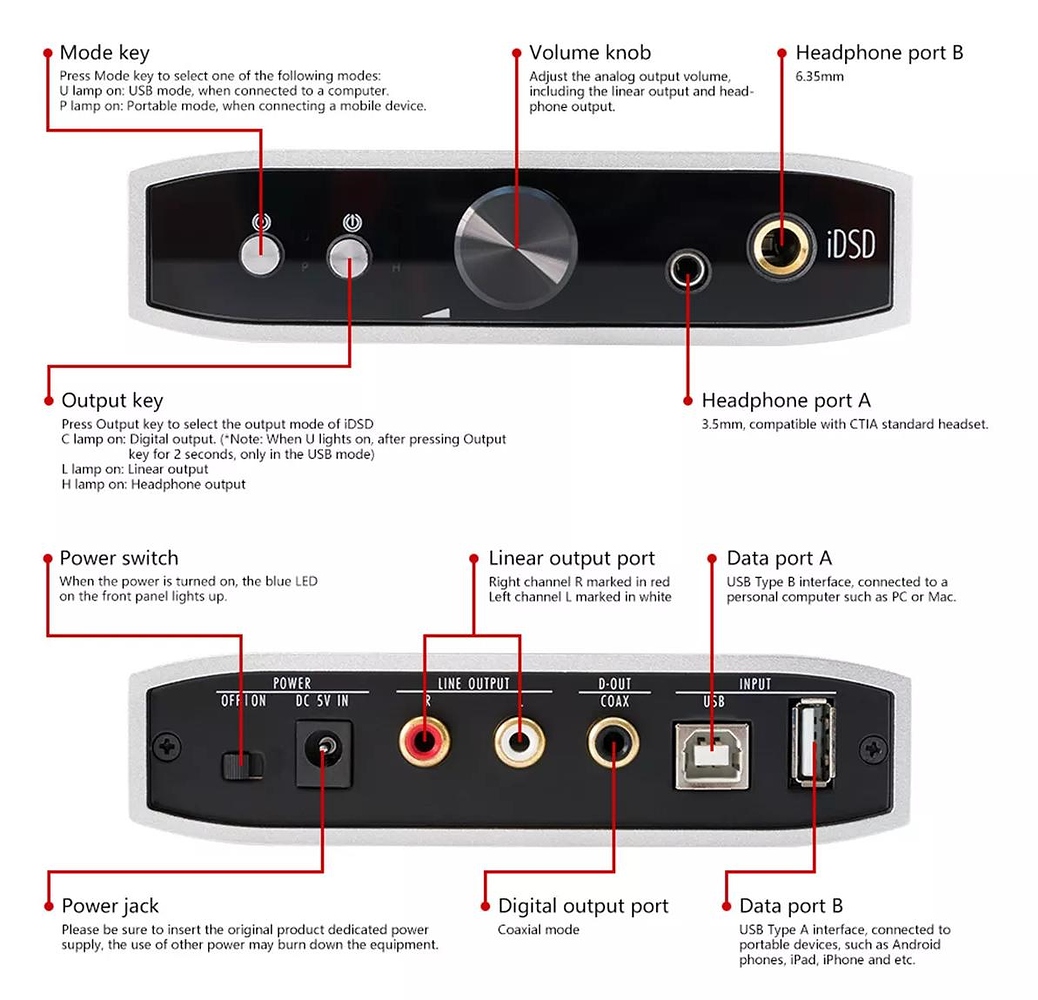 Mode key
Press Mode key to select one of the following modes:
U lamp on: USB mode, when connected to a computer.
P lamp on: Portable mode, when connecting a mobile device.

Volume knob
Adjust the analog output volume, including the linear output and headphone output.

Headphone port B
6.35mm

P H

iDSD

Output key
Press Output key to select the output mode of iDSD
C lamp on: Digital output. (*Note: When U lights on, after pressing Output key for 2 seconds, only in the USB mode)
L lamp on: Linear output
H lamp on: Headphone output

Headphone port A
3.5mm, compatible with CTIA standard headset.

Power switch
When the power is turned on, the blue LED on the front panel lights up.

Linear output port
Right channel R marked in red
Left channel L marked in white

Data port A
USB Type B interface, connected to a personal computer such as PC or Mac.

POWER
OFF ON DC 5V IN
LINE OUTPUT
R L
D-OUT
COAX
INPUT
USB

Power jack
Please be sure to insert the original product dedicated power supply, the use of other power may burn down the equipment.

Digital output port
Coaxial mode

Data port B
USB Type A interface, connected to portable devices, such as Android phones, iPad, iPhone and etc.