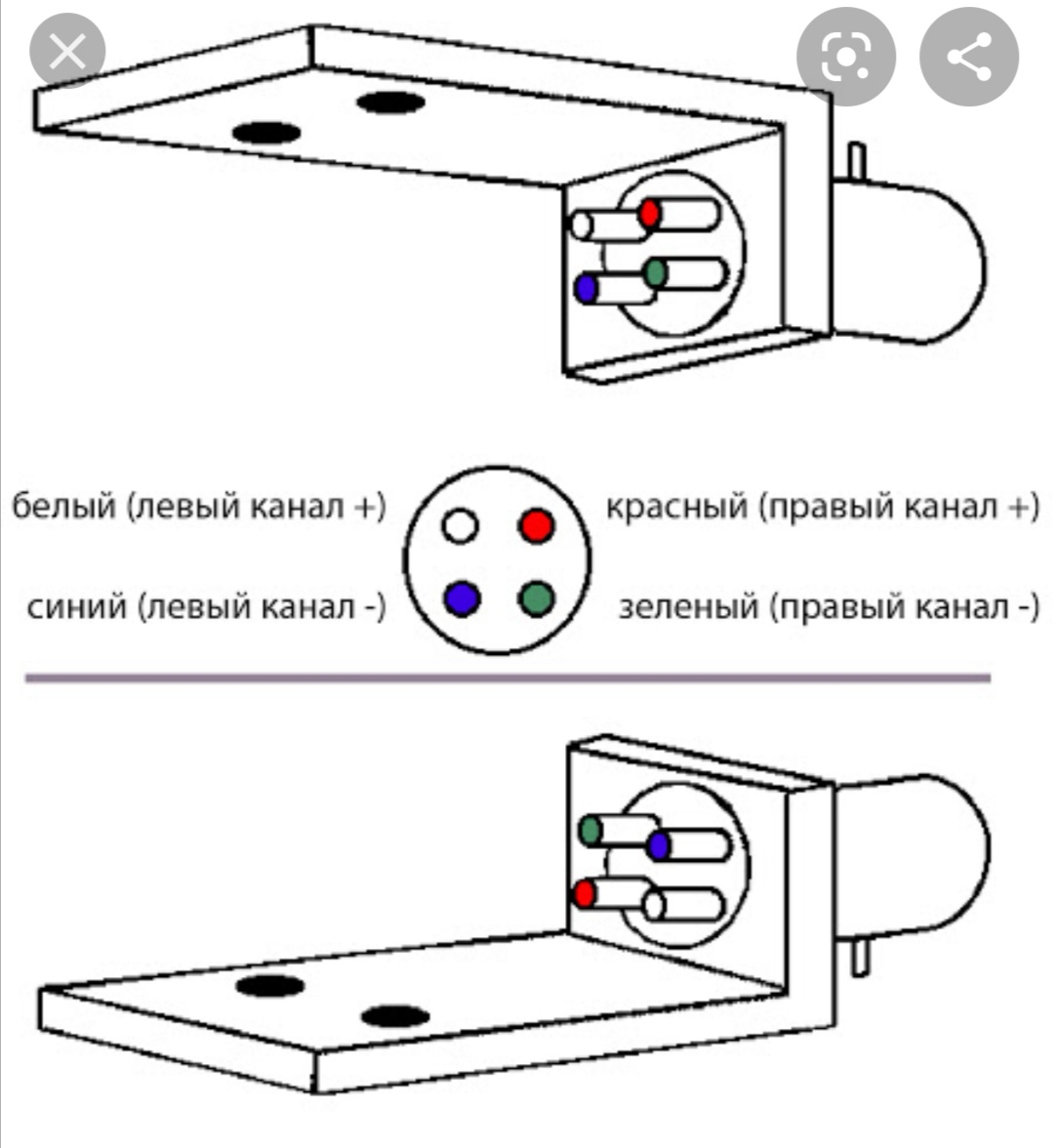 белый (левый канал +)

красный (правый канал +)

синий (левый канал -)

зеленый (правый канал -)