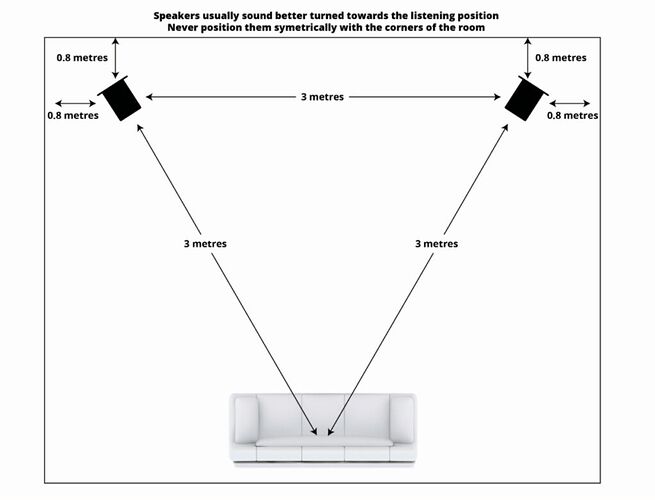 Speakers usually sound better turned towards the listening position
Never position them symetrically with the corners of the room

0.8 metres

0.8 metres

0.8 metres

3 metres

0.8 metres

3 metres

3 metres