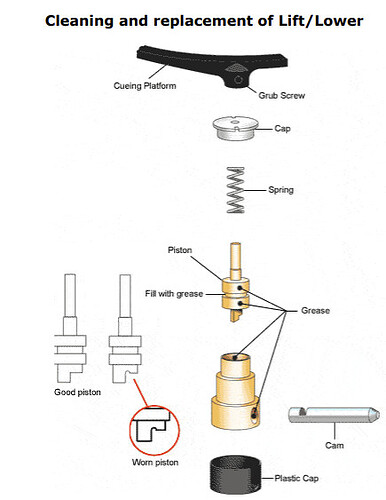 Cleaning and replacement of Lift/Lower

Cueing Platform

Grub Screw

Cap

Spring

Piston

Fill with grease

Grease

Good piston

Worn piston

Cam

Plastic Cap