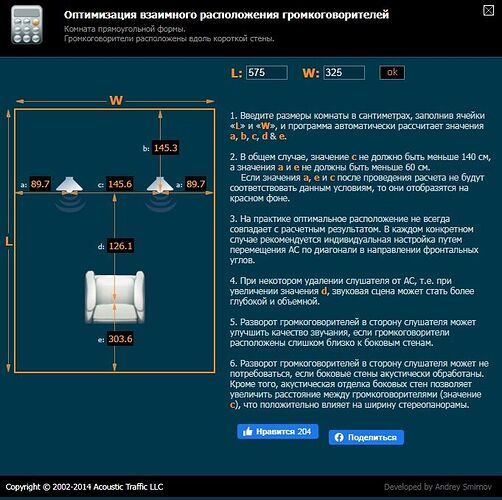 Оптимизация взаимного расположения громкоговорителей
Комната прямоугольной формы.
Громкоговорители расположены вдоль короткой стены.

L: 575 W: 325 ok

W
L
b: 145.3
a: 89.7 c: 145.6 a: 89.7
d: 126.1
e: 303.6

1. Введите размеры комнаты в сантиметрах, заполнив ячейки «L» и «W», и программа автоматически рассчитает значения a, b, c, d & e.

2. В общем случае, значение c не должно быть меньше 140 см, а значения a и e не должны быть меньше 60 см.
Если значения a, e и c после проведения расчета не будут соответствовать данным условиям, то они отобразятся на красном фоне.

3. На практике оптимальное расположение не всегда совпадает с расчетным результатом. В каждом конкретном случае рекомендуется индивидуальная настройка путем перемещения АС по диагонали в направлении фронтальных углов.

4. При некотором удалении слушателя от АС, т.е. при увеличении значения d, звуковая сцена может стать более глубокой и объемной.

5. Разворот громкоговорителей в сторону слушателя может улучшить качество звучания, если громкоговорители расположены слишком близко к боковым стенам.

6. Разворот громкоговорителей в сторону слушателя может не потребоваться, если боковые стены акустически обработаны. Кроме того, акустическая отделка боковых стен позволяет увеличить расстояние между громкоговорителями (значение c), что положительно влияет на ширину стереопанорамы.

Нравится 204
Поделиться

Copyright © 2002-2014 Acoustic Traffic LLC
Developed by Andrey Smirnov